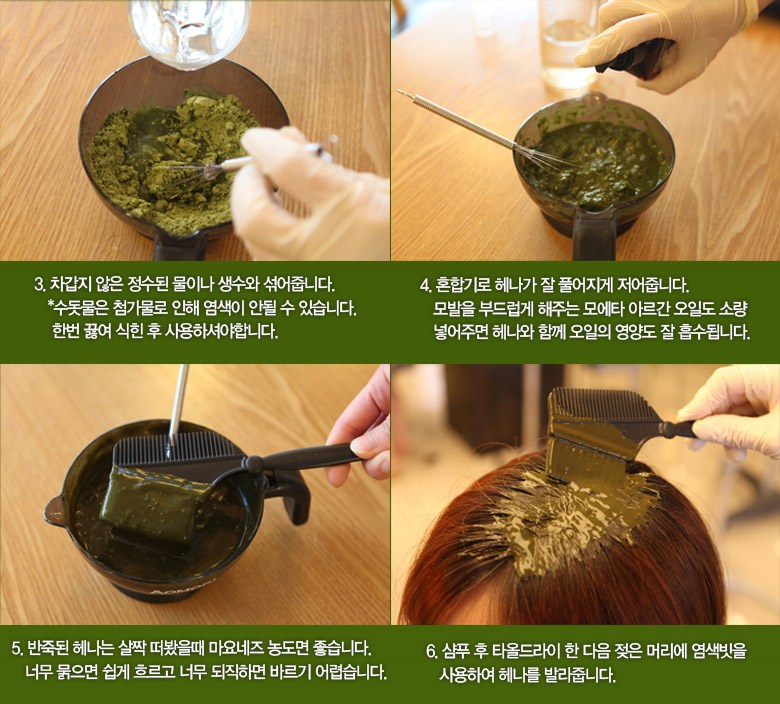 3. 차갑지 않은 정수된 물이나 생수와 섞어줍니다.
*수돗물은 첨가물로 인해 염색이 안될 수 있습니다.
한번 끓여 식힌 후 사용하셔야합니다.

4. 혼합기로 헤나가 잘 풀어지게 저어줍니다.
모발을 부드럽게 해주는 모에타 아르간 오일도 소량 넣어주면 헤나와 함께 오일의 영양도 잘 흡수됩니다.

5. 반죽된 헤나는 살짝 떠봤을때 마요네즈 농도면 좋습니다.
너무 묽으면 쉽게 흐르고 너무 되직하면 바르기 어렵습니다.

6. 샴푸 후 타올드라이 한 다음 젖은 머리에 염색빗을 사용하여 헤나를 발라줍니다.