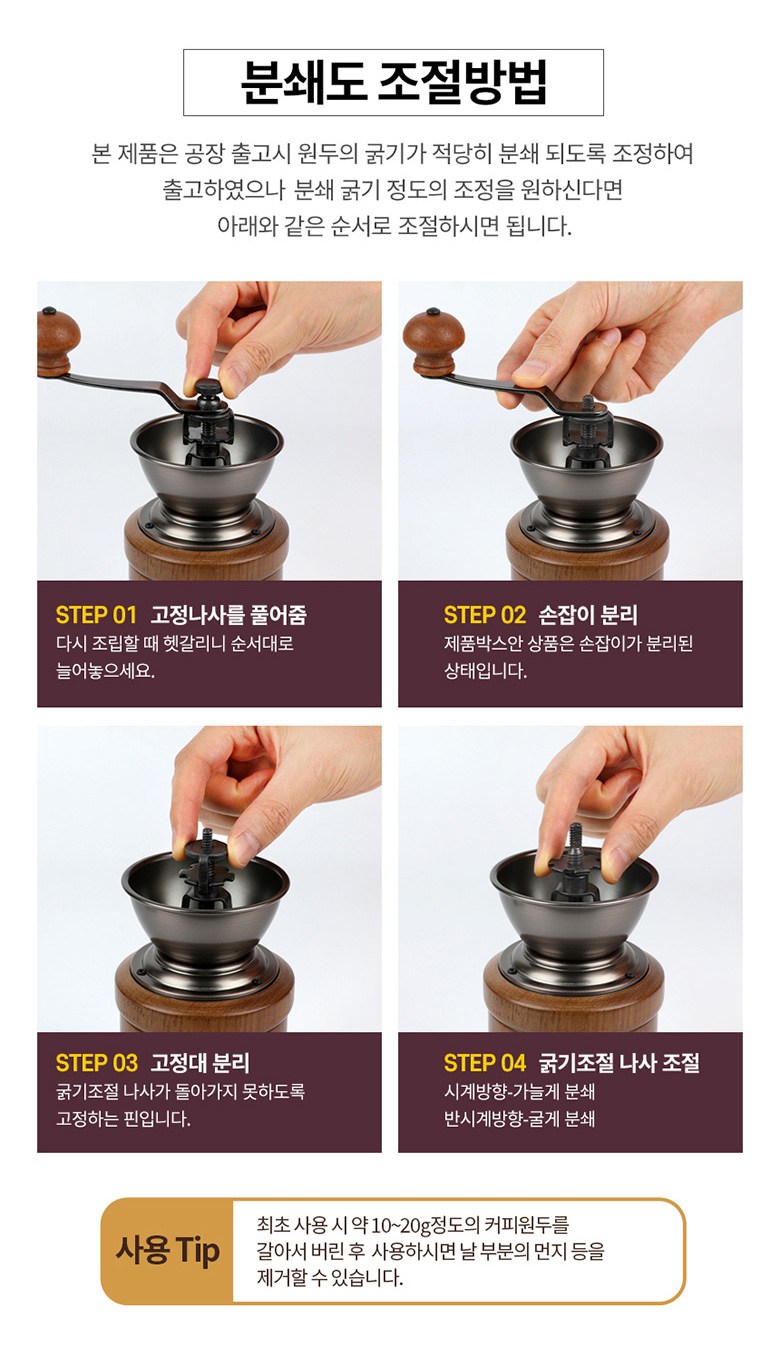 분쇄도 조절방법

본 제품은 공장 출고시 원두의 굵기가 적당히 분쇄 되도록 조정하여 출고하였으나 분쇄 굵기 정도의 조정을 원하신다면 아래와 같은 순서로 조절하시면 됩니다.

STEP 01 고정나사를 풀어줌
다시 조립할 때 헷갈리니 순서대로 늘어놓으세요.

STEP 02 손잡이 분리
제품박스안 상품은 손잡이가 분리된 상태입니다.

STEP 03 고정대 분리
굵기조절 나사가 돌아가지 못하도록 고정하는 핀입니다.

STEP 04 굵기조절 나사 조절
시계방향-가늘게 분쇄
반시계방향-굴게 분쇄

사용 Tip
최초 사용 시 약 10~20g정도의 커피원두를 갈아서 버린 후 사용하시면 날 부분의 먼지 등을 제거할 수 있습니다.