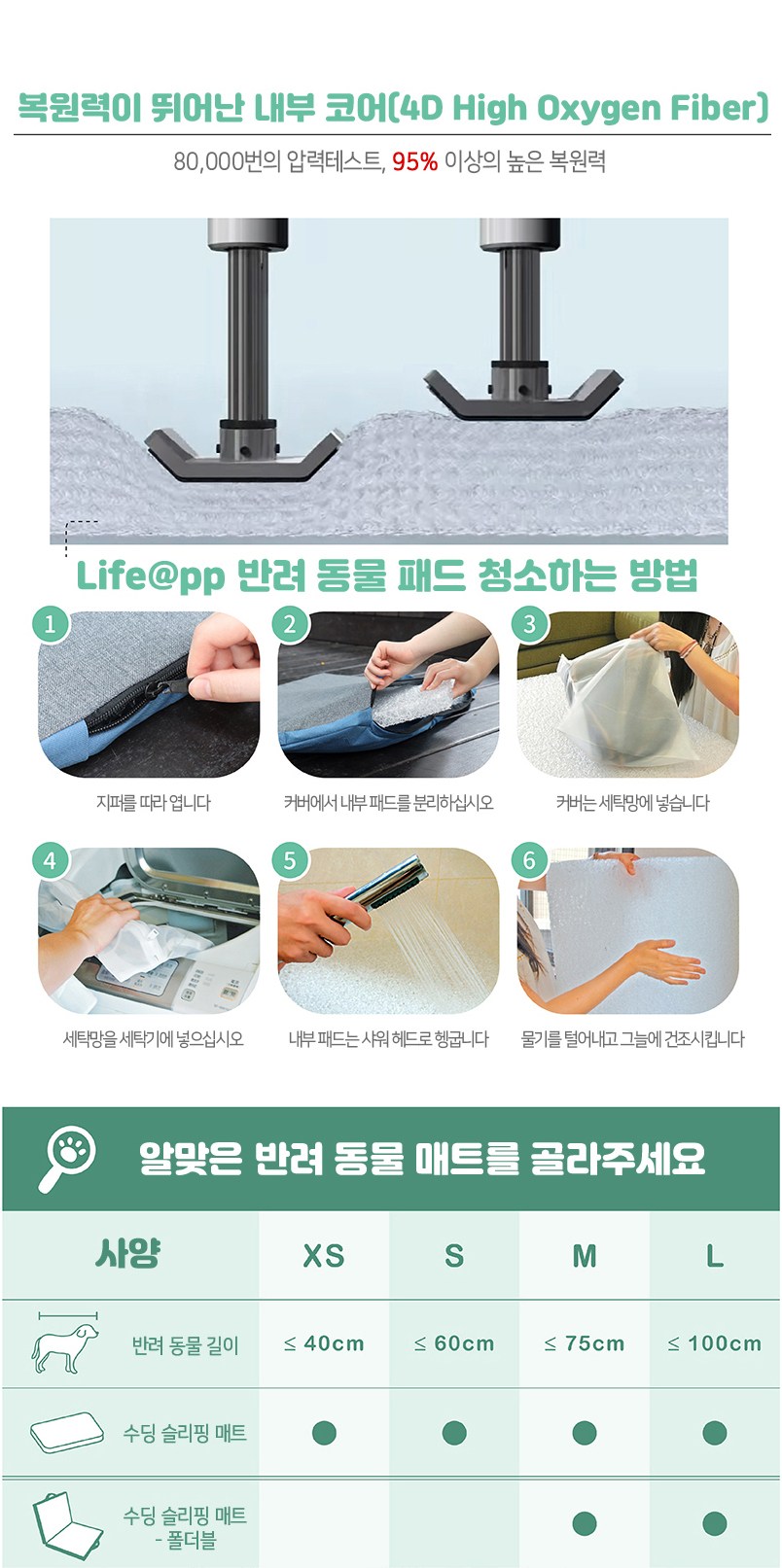 복원력이 뛰어난 내부 코어(4D High Oxygen Fiber)

80,000번의 압력테스트, 95% 이상의 높은 복원력

Life@pp 반려 동물 패드 청소하는 방법

1
지퍼를 따라 엽니다

2
커버에서 내부 패드를 분리하십시오

3
커버는 세탁망에 넣습니다

4
세탁망을 세탁기에 넣으십시오

5
내부 패드는 샤워 헤드로 헹굽니다

6
물기를 털어내고 그늘에 건조시킵니다

알맞은 반려 동물 매트를 골라주세요

| 사양 | XS | S | M | L |
|---|---|---|---|---|
| 반려 동물 길이 | ≤ 40cm | ≤ 60cm | ≤ 75cm | ≤ 100cm |
| 수딩 슬리핑 매트 | ● | ● | ● | ● |
| 수딩 슬리핑 매트 - 폴더블 | | | ● | ● |