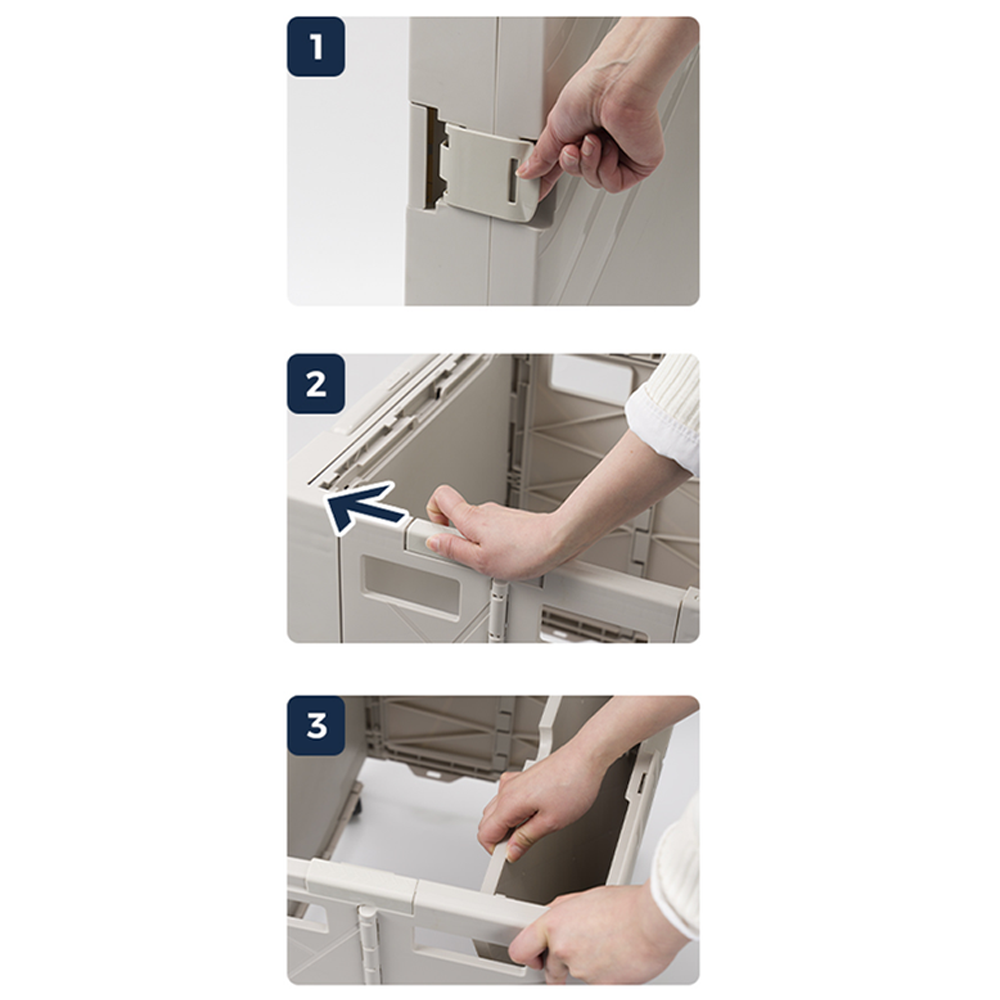 1

2

3