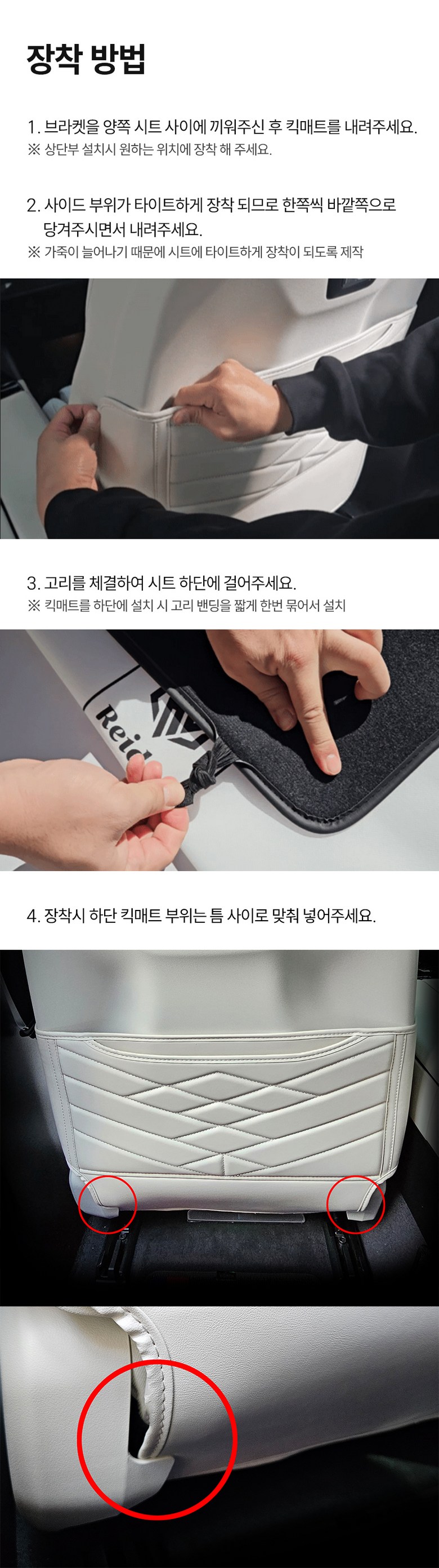 장착 방법

1. 브라켓을 양쪽 시트 사이에 끼워주신 후 킥매트를 내려주세요.
※ 상단부 설치시 원하는 위치에 장착 해 주세요.

2. 사이드 부위가 타이트하게 장착 되므로 한쪽씩 바깥쪽으로 당겨주시면서 내려주세요.
※ 가죽이 늘어나기 때문에 시트에 타이트하게 장착이 되도록 제작

3. 고리를 체결하여 시트 하단에 걸어주세요.
※ 킥매트를 하단에 설치 시 고리 밴딩을 짧게 한번 묶어서 설치

Reid

4. 장착시 하단 킥매트 부위는 틈 사이로 맞춰 넣어주세요.