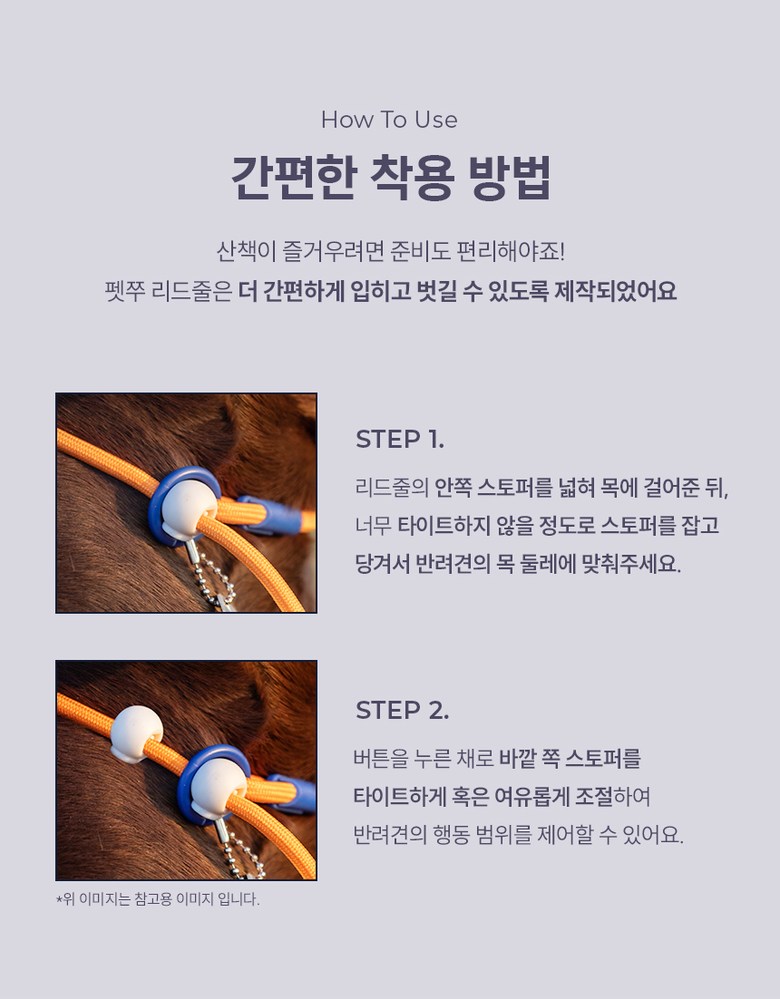 How To Use

간편한 착용 방법

산책이 즐거우려면 준비도 편리해야죠!
펫쭈 리드줄은 더 간편하게 입히고 벗길 수 있도록 제작되었어요

STEP 1.

리드줄의 안쪽 스토퍼를 넓혀 목에 걸어준 뒤, 너무 타이트하지 않을 정도로 스토퍼를 잡고 당겨서 반려견의 목 둘레에 맞춰주세요.

STEP 2.

버튼을 누른 채로 바깥 쪽 스토퍼를 타이트하게 혹은 여유롭게 조절하여 반려견의 행동 범위를 제어할 수 있어요.

*위 이미지는 참고용 이미지 입니다.