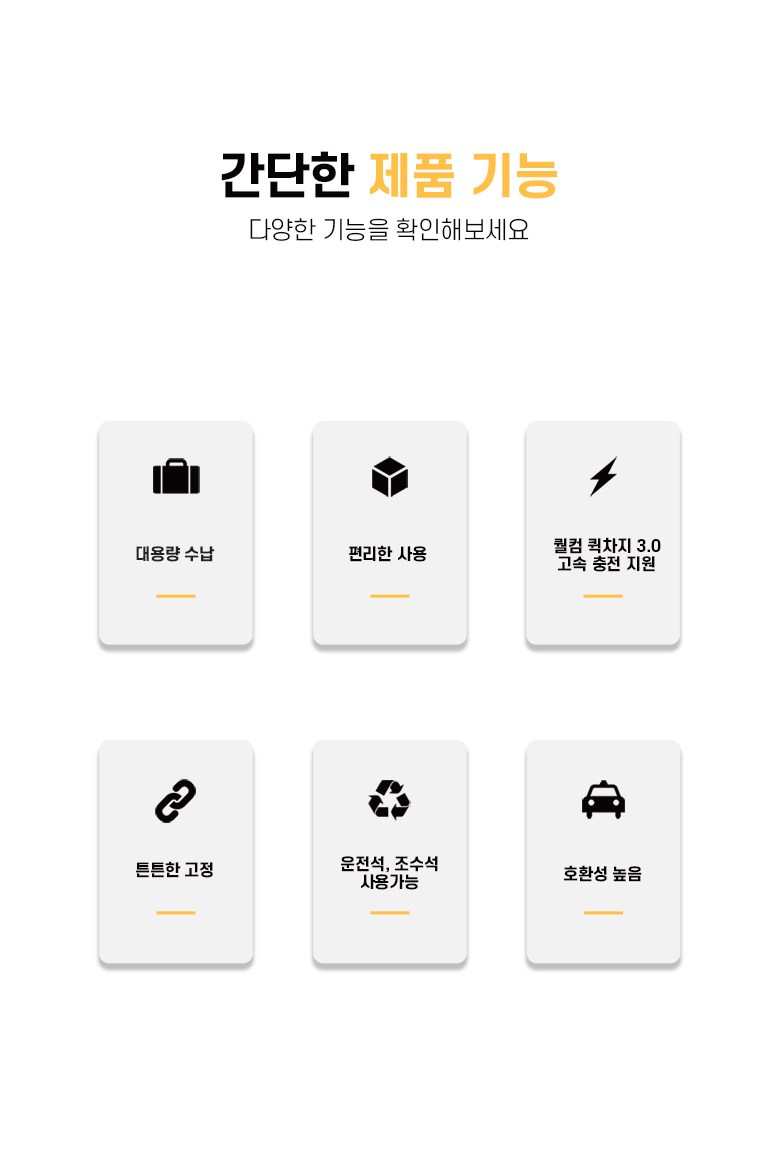 간단한 제품 기능

다양한 기능을 확인해보세요

대용량 수납

편리한 사용

퀄컴 퀵차지 3.0
고속 충전 지원

튼튼한 고정

운전석, 조수석
사용가능

호환성 높음