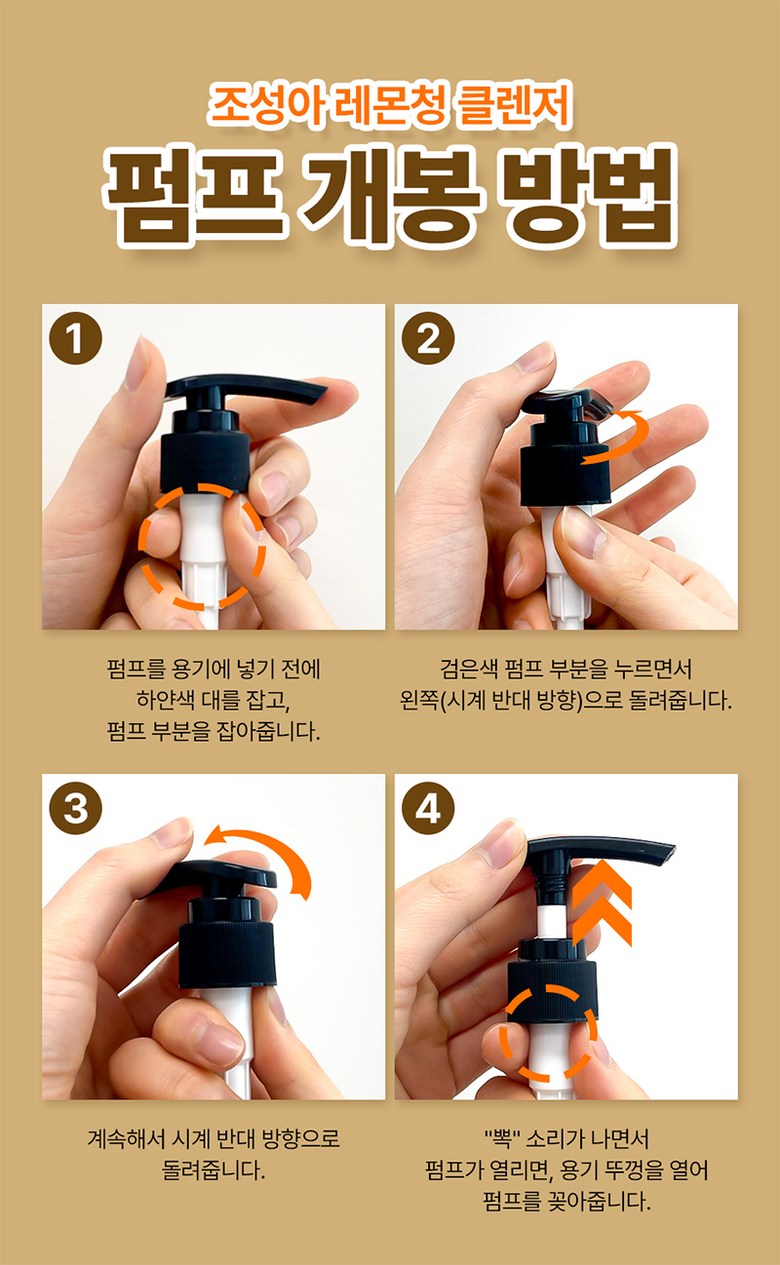 조성아 레몬청 클렌저
펌프 개봉 방법

1

펌프를 용기에 넣기 전에 하얀색 대를 잡고, 펌프 부분을 잡아줍니다.

2

검은색 펌프 부분을 누르면서 왼쪽(시계 반대 방향)으로 돌려줍니다.

3

계속해서 시계 반대 방향으로 돌려줍니다.

4

"뽁" 소리가 나면서 펌프가 열리면, 용기 뚜껑을 열어 펌프를 꽂아줍니다.