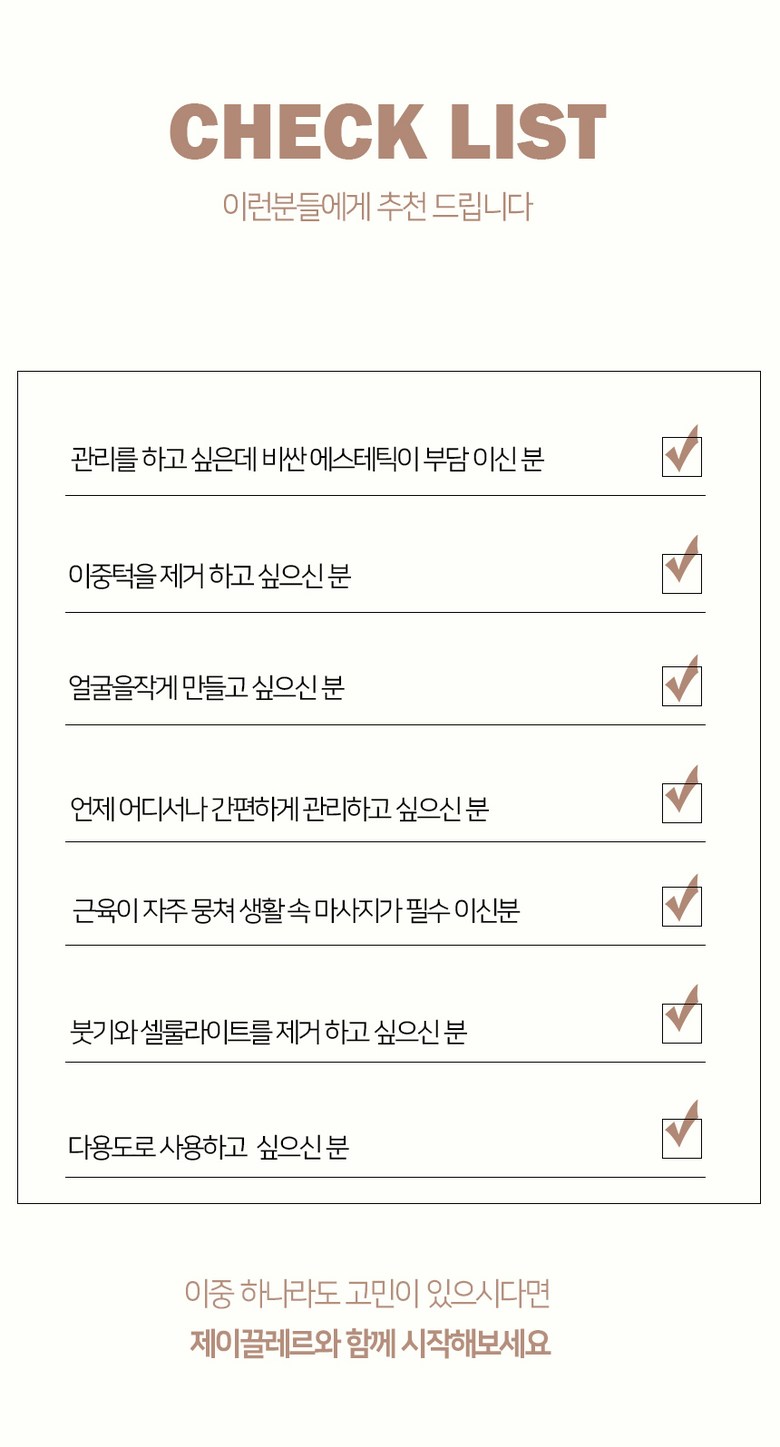 CHECK LIST
이런분들에게 추천 드립니다

관리를 하고 싶은데 비싼 에스테틱이 부담 이신 분 ☑

이중턱을 제거 하고 싶으신 분 ☑

얼굴을작게 만들고 싶으신 분 ☑

언제 어디서나 간편하게 관리하고 싶으신 분 ☑

근육이 자주 뭉쳐 생활 속 마사지가 필수 이신분 ☑

붓기와 셀룰라이트를 제거 하고 싶으신 분 ☑

다용도로 사용하고 싶으신 분 ☑

이중 하나라도 고민이 있으시다면
제이끌레르와 함께 시작해보세요