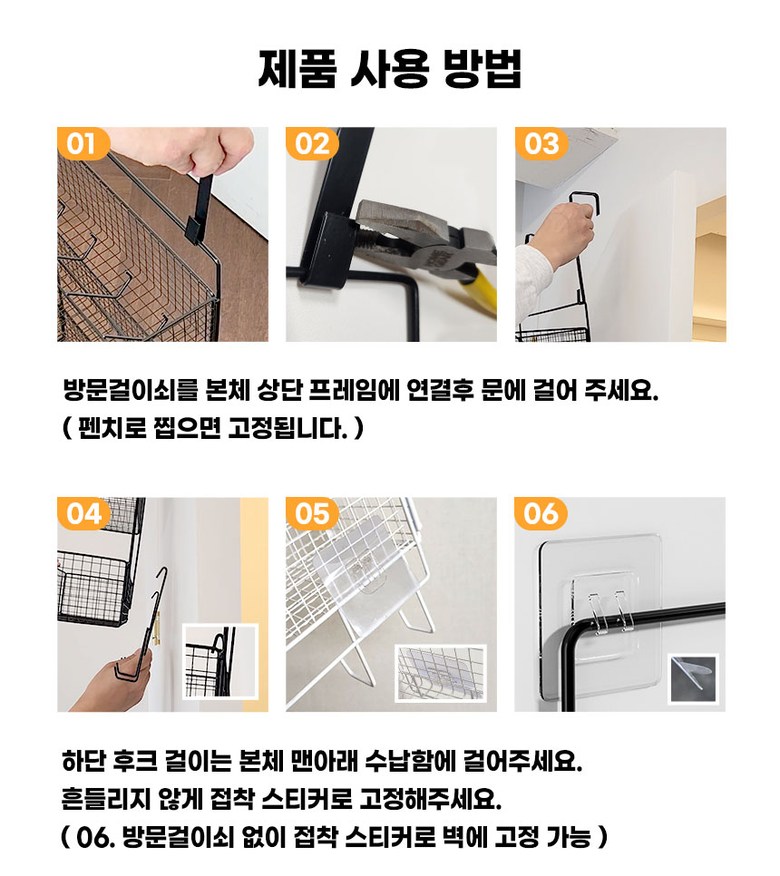 제품 사용 방법

01

02

03

방문걸이쇠를 본체 상단 프레임에 연결후 문에 걸어 주세요.
( 펜치로 찝으면 고정됩니다. )

04

05

06

하단 후크 걸이는 본체 맨아래 수납함에 걸어주세요.
흔들리지 않게 접착 스티커로 고정해주세요.
( 06. 방문걸이쇠 없이 접착 스티커로 벽에 고정 가능 )