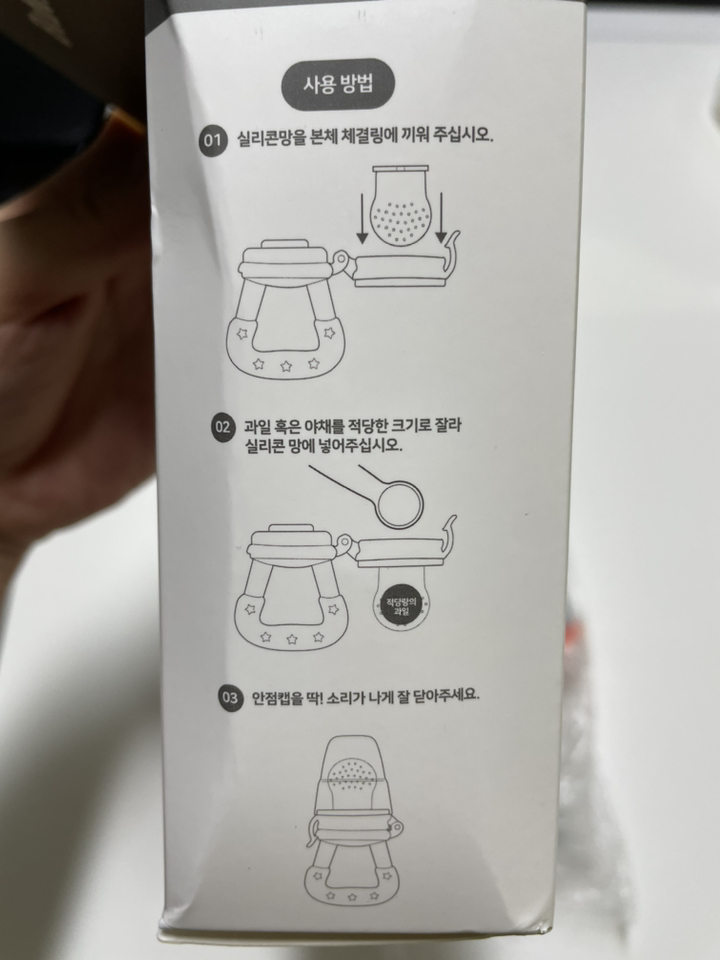 사용 방법

01 실리콘망을 본체 체결링에 끼워 주십시오.

02 과일 혹은 야채를 적당한 크기로 잘라 실리콘 망에 넣어주십시오.

적당량의 과일

03 안점캡을 딱! 소리가 나게 잘 닫아주세요.