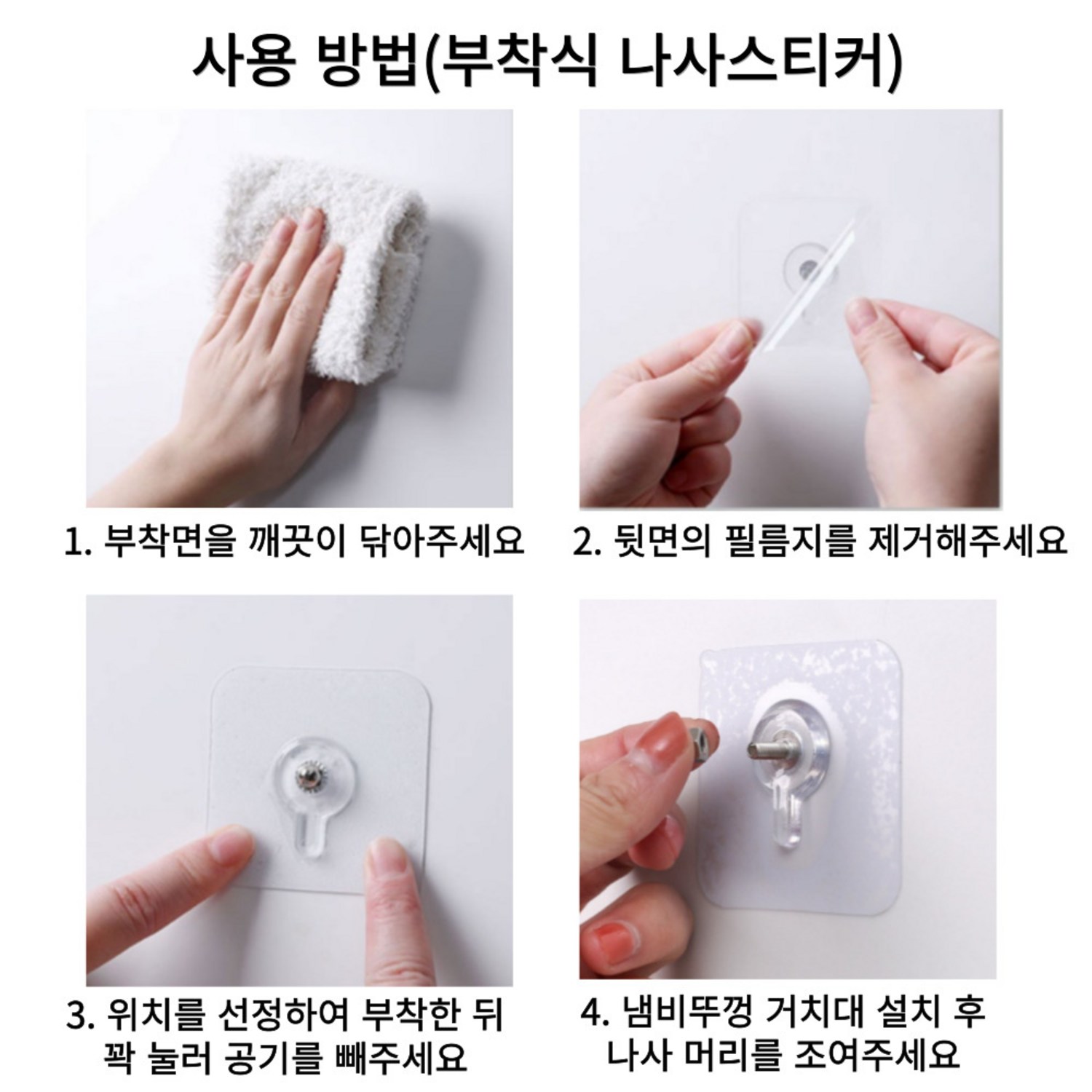 사용 방법(부착식 나사스티커)

1. 부착면을 깨끗이 닦아주세요

2. 뒷면의 필름지를 제거해주세요

3. 위치를 선정하여 부착한 뒤 꽉 눌러 공기를 빼주세요

4. 냄비뚜껑 거치대 설치 후 나사 머리를 조여주세요