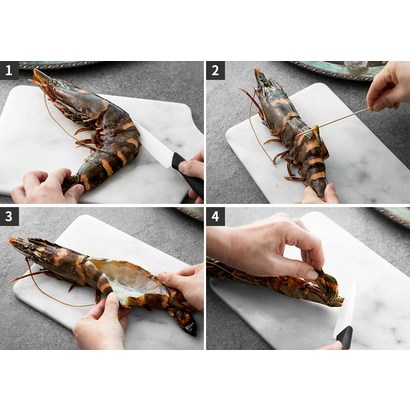 1

2

3

4