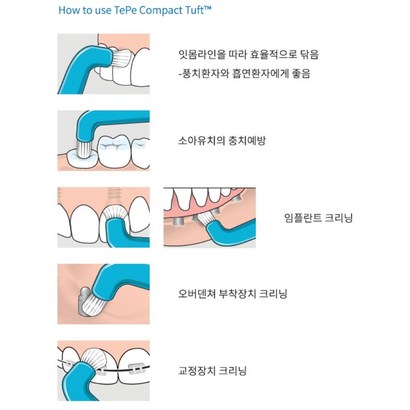 How to use TePe Compact Tuft™

잇몸라인을 따라 효율적으로 닦음
-풍치환자와 흡연환자에게 좋음

소아유치의 충치예방

임플란트 크리닝

오버덴쳐 부착장치 크리닝

교정장치 크리닝