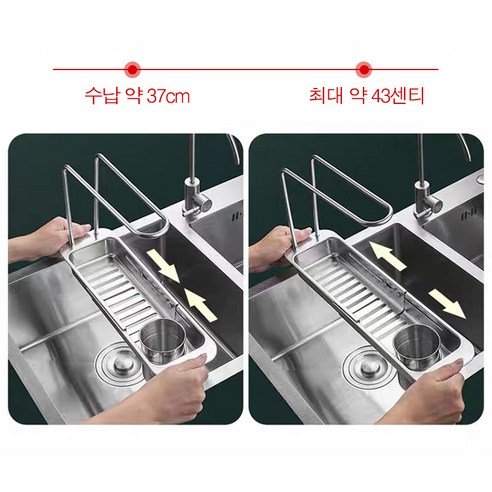 수납 약 37cm

최대 약 43센티