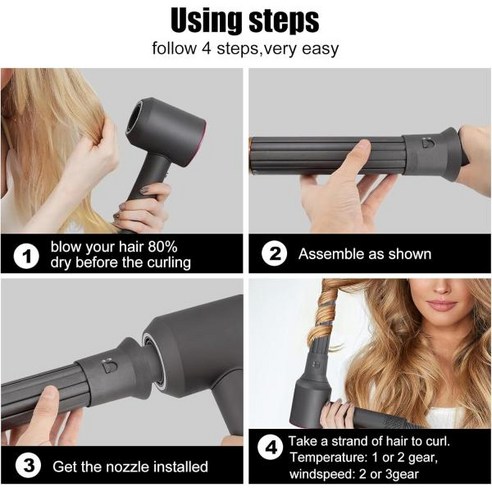 Using steps
follow 4 steps,very easy

1 blow your hair 80% dry before the curling

2 Assemble as shown

3 Get the nozzle installed

4 Take a strand of hair to curl. Temperature: 1 or 2 gear, windspeed: 2 or 3gear