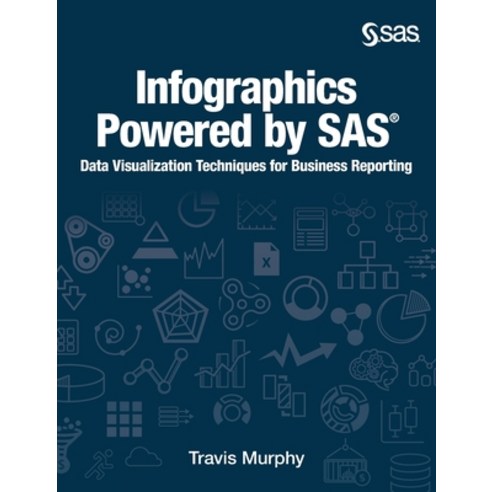 sas

Infographics Powered by SAS®

Data Visualization Techniques for Business Reporting

X

Travis Murphy