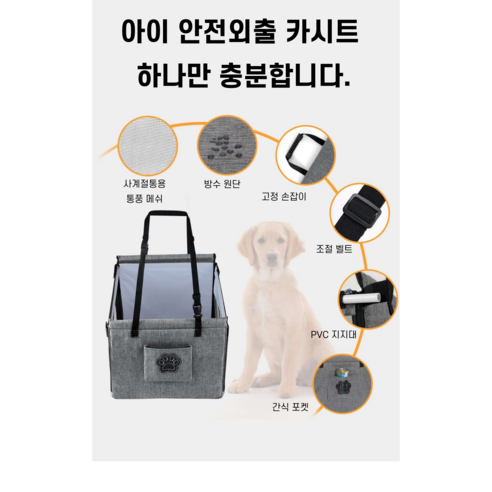 아이 안전외출 카시트
하나만 충분합니다.

사계절통용
통풍 메쉬

방수 원단

고정 손잡이

조절 벨트

PVC 지지대

간식 포켓