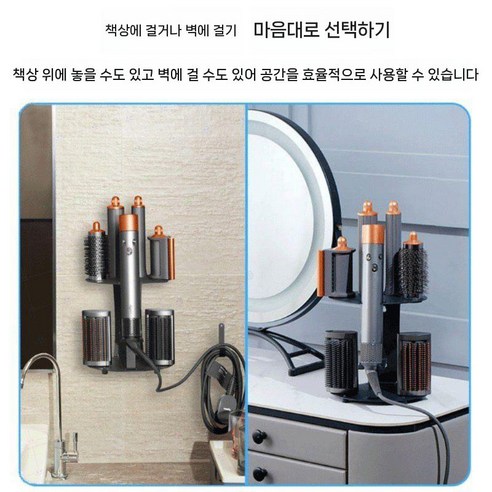 책상에 걸거나 벽에 걸기 마음대로 선택하기

책상 위에 놓을 수도 있고 벽에 걸 수도 있어 공간을 효율적으로 사용할 수 있습니다