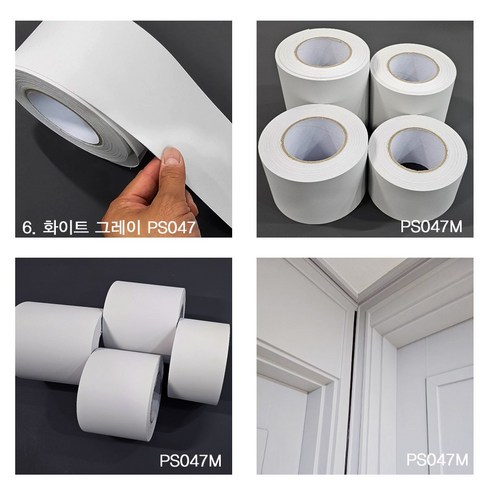 6. 화이트 그레이 PS047

PS047M

PS047M

PS047M