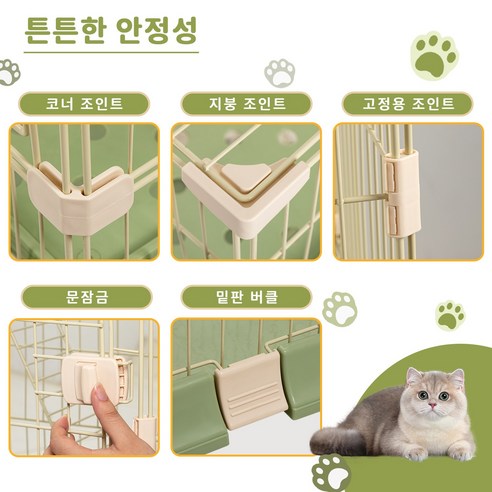 튼튼한 안정성

코너 조인트

지붕 조인트

고정용 조인트

문잠금

밑판 버클