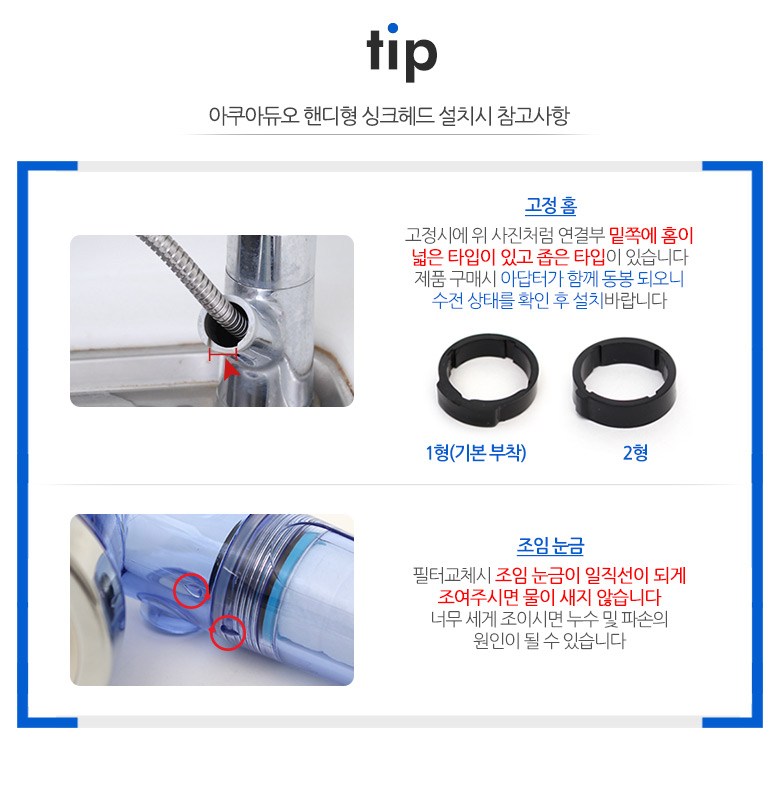 tip

아쿠아듀오 핸디형 싱크헤드 설치시 참고사항

고정 홈

고정시에 위 사진처럼 연결부 밑쪽에 홈이 넓은 타입이 있고 좁은 타입이 있습니다
제품 구매시 아답터가 함께 동봉 되오니 수전 상태를 확인 후 설치바랍니다

1형(기본 부착)

2형

조임 눈금

필터교체시 조임 눈금이 일직선이 되게 조여주시면 물이 새지 않습니다
너무 세게 조이시면 누수 및 파손의 원인이 될 수 있습니다