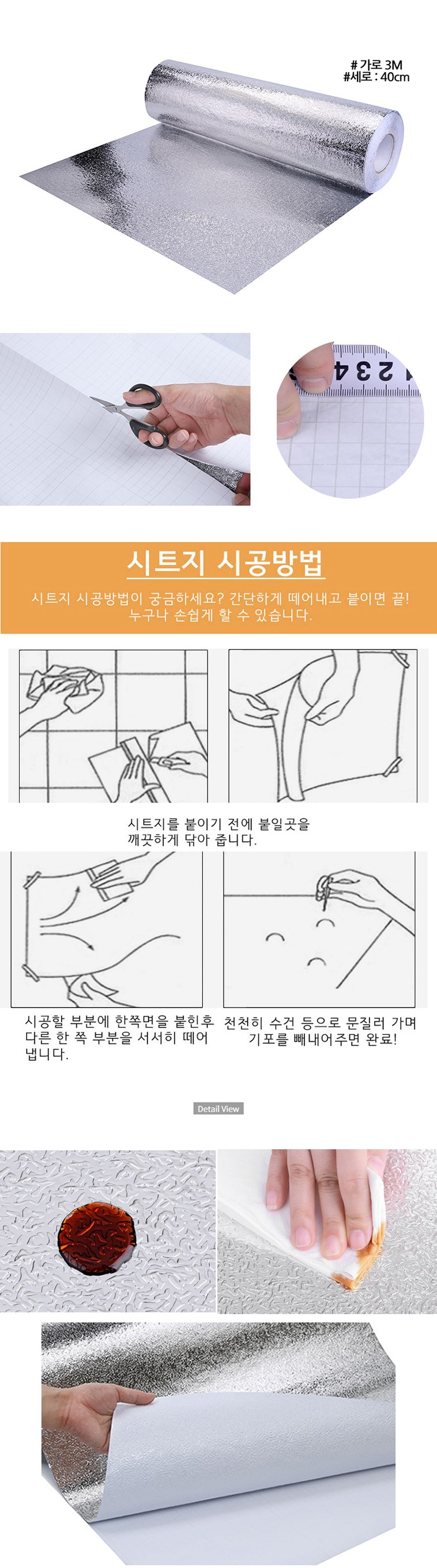 # 가로 3M
#세로 : 40cm

1 2 3 4

시트지 시공방법

시트지 시공방법이 궁금하세요? 간단하게 떼어내고 붙이면 끝!
누구나 손쉽게 할 수 있습니다.

시트지를 붙이기 전에 붙일곳을 깨끗하게 닦아 줍니다.

시공할 부분에 한쪽면을 붙힌후 다른 한 쪽 부분을 서서히 떼어 냅니다.

천천히 수건 등으로 문질러 가며 기포를 빼내어주면 완료!

Detail View