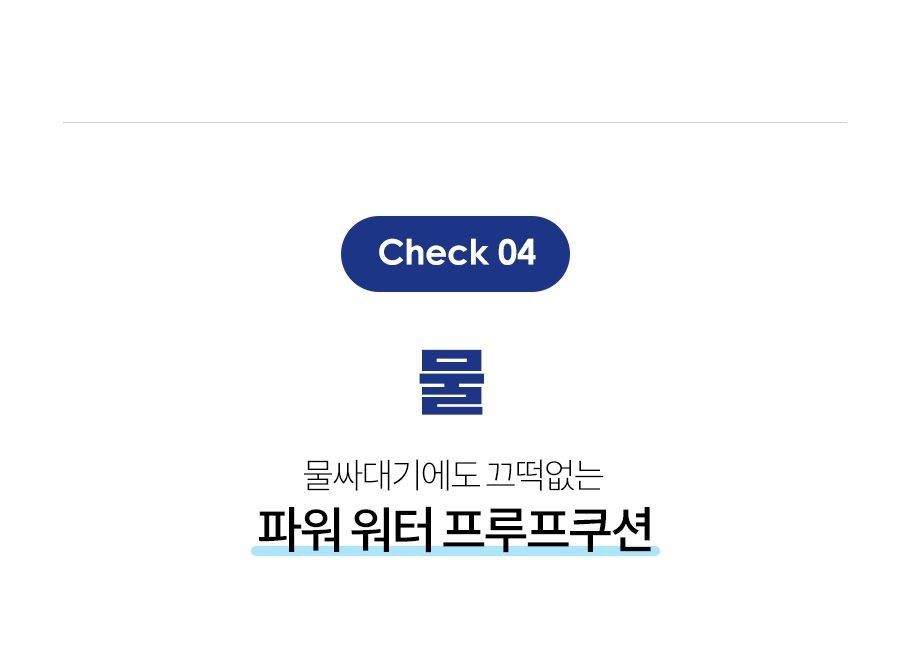 Check 04

물

물싸대기에도 끄떡없는

파워 워터 프루프쿠션