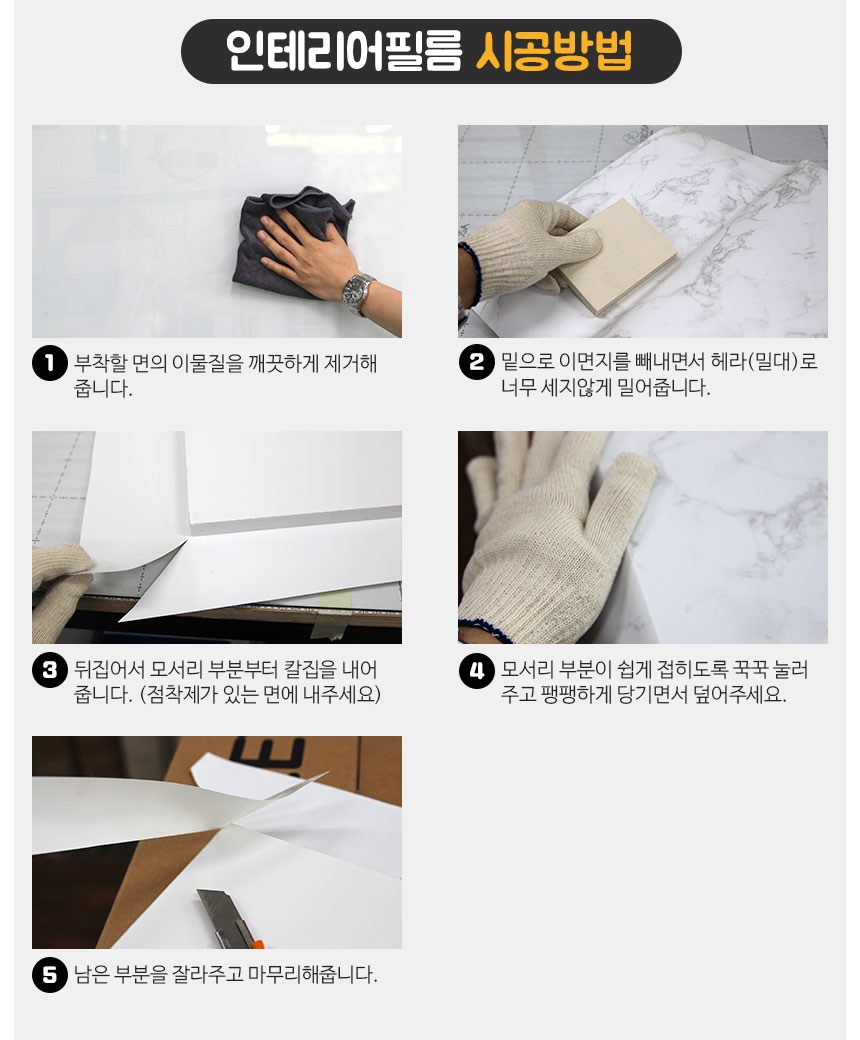 인테리어필름 시공방법

1 부착할 면의 이물질을 깨끗하게 제거해 줍니다.

2 밑으로 이면지를 빼내면서 헤라(밀대)로 너무 세지않게 밀어줍니다.

3 뒤집어서 모서리 부분부터 칼집을 내어 줍니다. (점착제가 있는 면에 내주세요)

4 모서리 부분이 쉽게 접히도록 꾹꾹 눌러 주고 팽팽하게 당기면서 덮어주세요.

5 남은 부분을 잘라주고 마무리해줍니다.