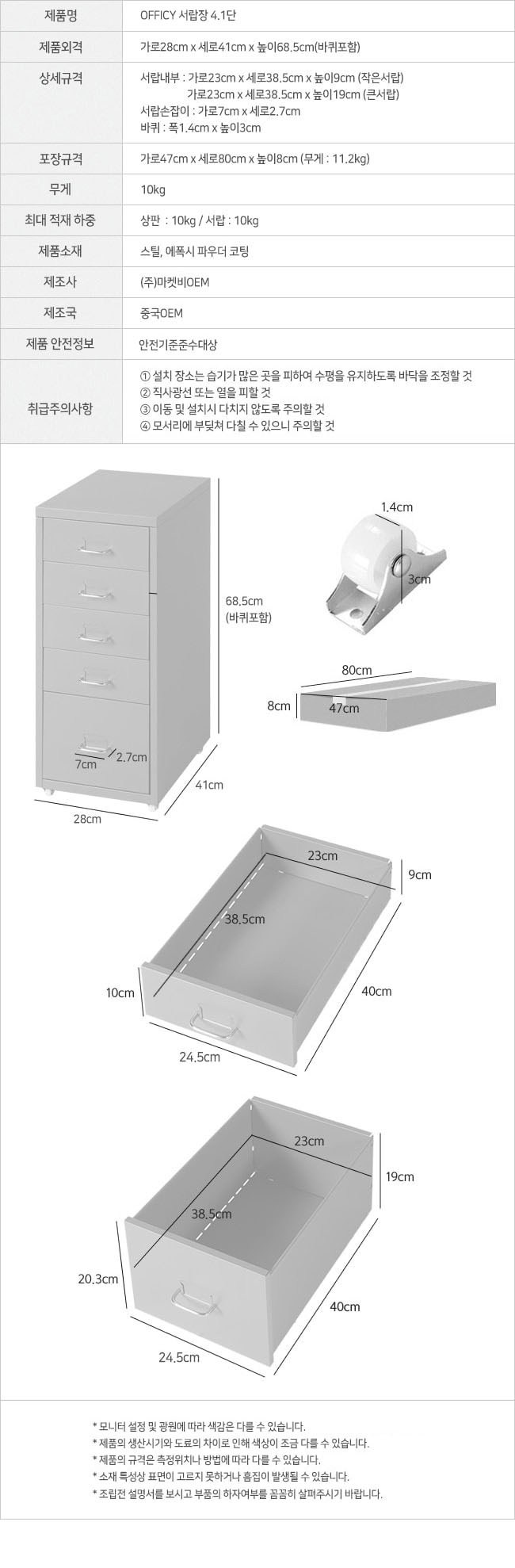 | 제품명 | OFFICY 서랍장 4.1단 |
|---|---|
| 제품외격 | 가로28cm x 세로41cm x 높이68.5cm(바퀴포함) |
| 상세규격 | 서랍내부 : 가로23cm x 세로38.5cm x 높이9cm (작은서랍) 가로23cm x 세로38.5cm x 높이19cm (큰서랍) 서랍손잡이 : 가로7cm x 세로2.7cm 바퀴 : 폭1.4cm x 높이3cm |
| 포장규격 | 가로47cm x 세로80cm x 높이8cm (무게 : 11.2kg) |
| 무게 | 10kg |
| 최대 적재 하중 | 상판 : 10kg / 서랍 : 10kg |
| 제품소재 | 스틸, 에폭시 파우더 코팅 |
| 제조사 | (주)마켓비OEM |
| 제조국 | 중국OEM |
| 제품 안전정보 | 안전기준준수대상 |
| 취급주의사항 | ① 설치 장소는 습기가 많은 곳을 피하여 수평을 유지하도록 바닥을 조정할 것 ② 직사광선 또는 열을 피할 것 ③ 이동 및 설치시 다치지 않도록 주의할 것 ④ 모서리에 부딪쳐 다칠 수 있으니 주의할 것 |

68.5cm
(바퀴포함)
7cm
2.7cm
41cm
28cm
1.4cm
3cm
80cm
8cm
47cm
23cm
9cm
38.5cm
10cm
40cm
24.5cm
23cm
19cm
38.5cm
20.3cm
40cm
24.5cm

* 모니터 설정 및 광원에 따라 색감은 다를 수 있습니다.
* 제품의 생산시기와 도료의 차이로 인해 색상이 조금 다를 수 있습니다.
* 제품의 규격은 측정위치나 방법에 따라 다를 수 있습니다.
* 소재 특성상 표면이 고르지 못하거나 흠집이 발생될 수 있습니다.
* 조립전 설명서를 보시고 부품의 하자여부를 꼼꼼히 살펴주시기 바랍니다.