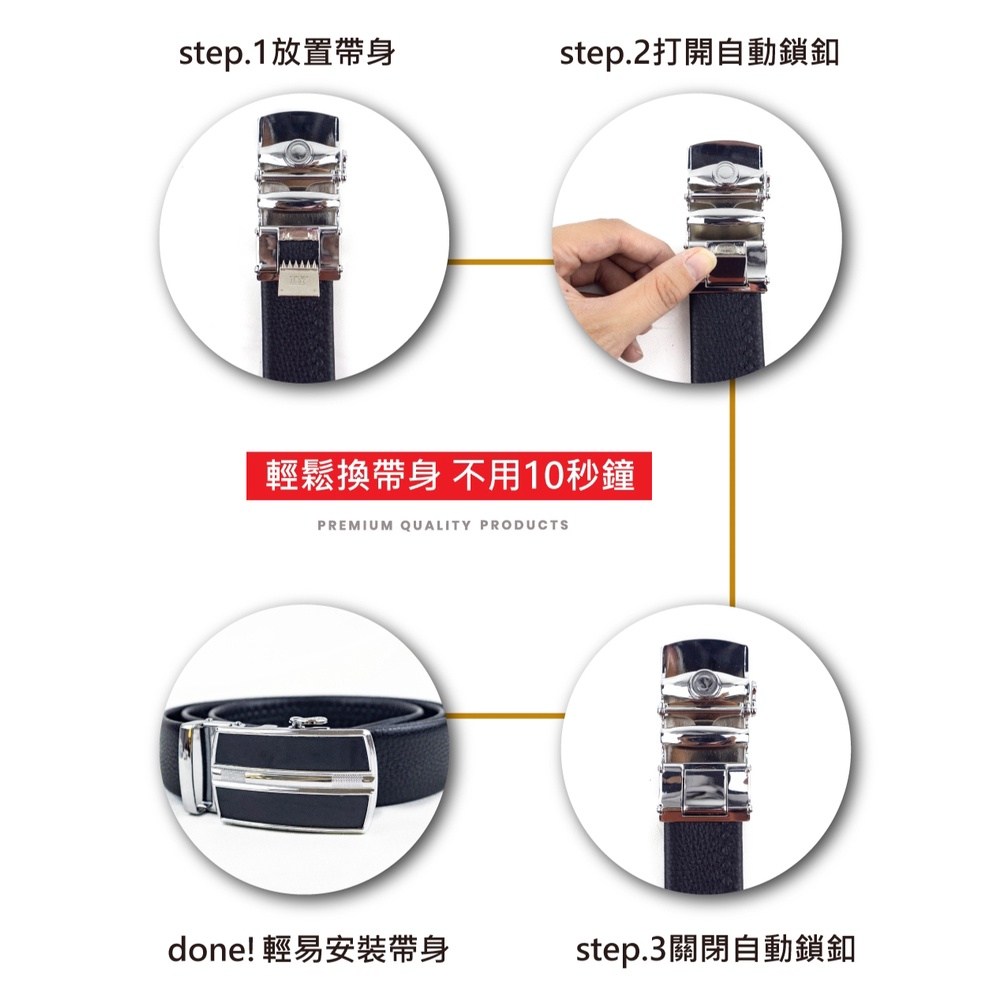 step.1放置帶身

step.2打開自動鎖釦

輕鬆換帶身 不用10秒鐘

PREMIUM QUALITY PRODUCTS

done! 輕易安裝帶身

step.3關閉自動鎖釦