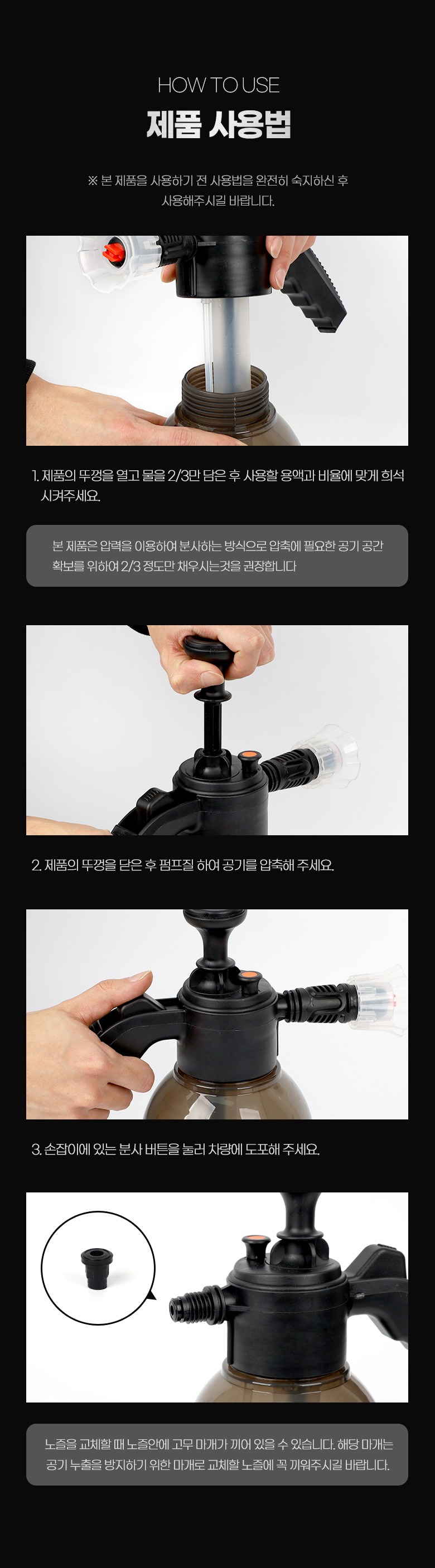 HOW TO USE

제품 사용법

※ 본 제품을 사용하기 전 사용법을 완전히 숙지하신 후 사용해주시길 바랍니다.

1. 제품의 뚜껑을 열고 물을 2/3만 담은 후 사용할 용액과 비율에 맞게 희석 시켜주세요.

본 제품은 압력을 이용하여 분사하는 방식으로 압축에 필요한 공기 공간 확보를 위하여 2/3 정도만 채우시는것을 권장합니다

2. 제품의 뚜껑을 닫은 후 펌프질 하여 공기를 압축해 주세요.

3. 손잡이에 있는 분사 버튼을 눌러 차량에 도포해 주세요.

노즐을 교체할 때 노즐안에 고무 마개가 끼어 있을 수 있습니다. 해당 마개는 공기 누출을 방지하기 위한 마개로 교체할 노즐에 꼭 끼워주시길 바랍니다.