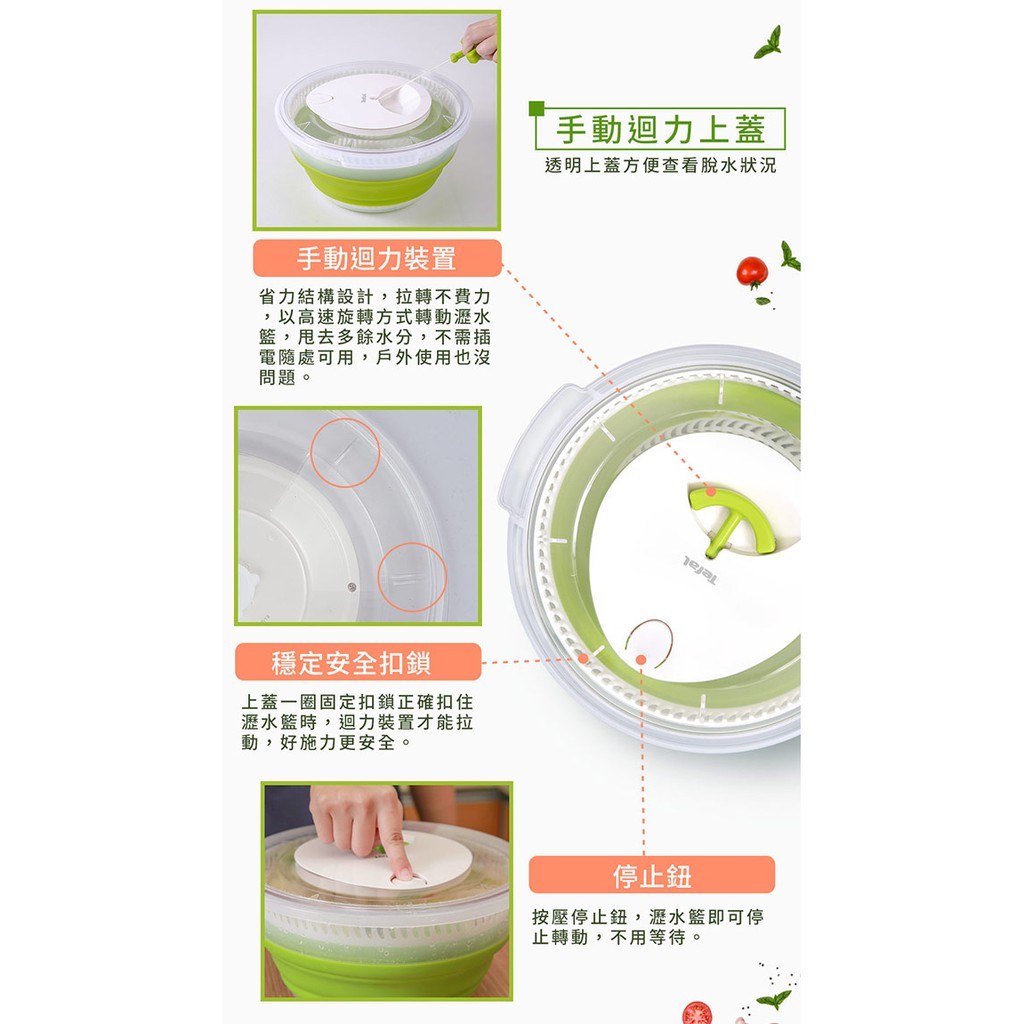 手動迴力上蓋
透明上蓋方便查看脫水狀況

手動迴力裝置
省力結構設計，拉轉不費力，以高速旋轉方式轉動瀝水籃，甩去多餘水分，不需插電隨處可用，戶外使用也沒問題。

Tefal

穩定安全扣鎖
上蓋一圈固定扣鎖正確扣住瀝水籃時，迴力裝置才能拉動，好施力更安全。

停止鈕
按壓停止鈕，瀝水籃即可停止轉動，不用等待。