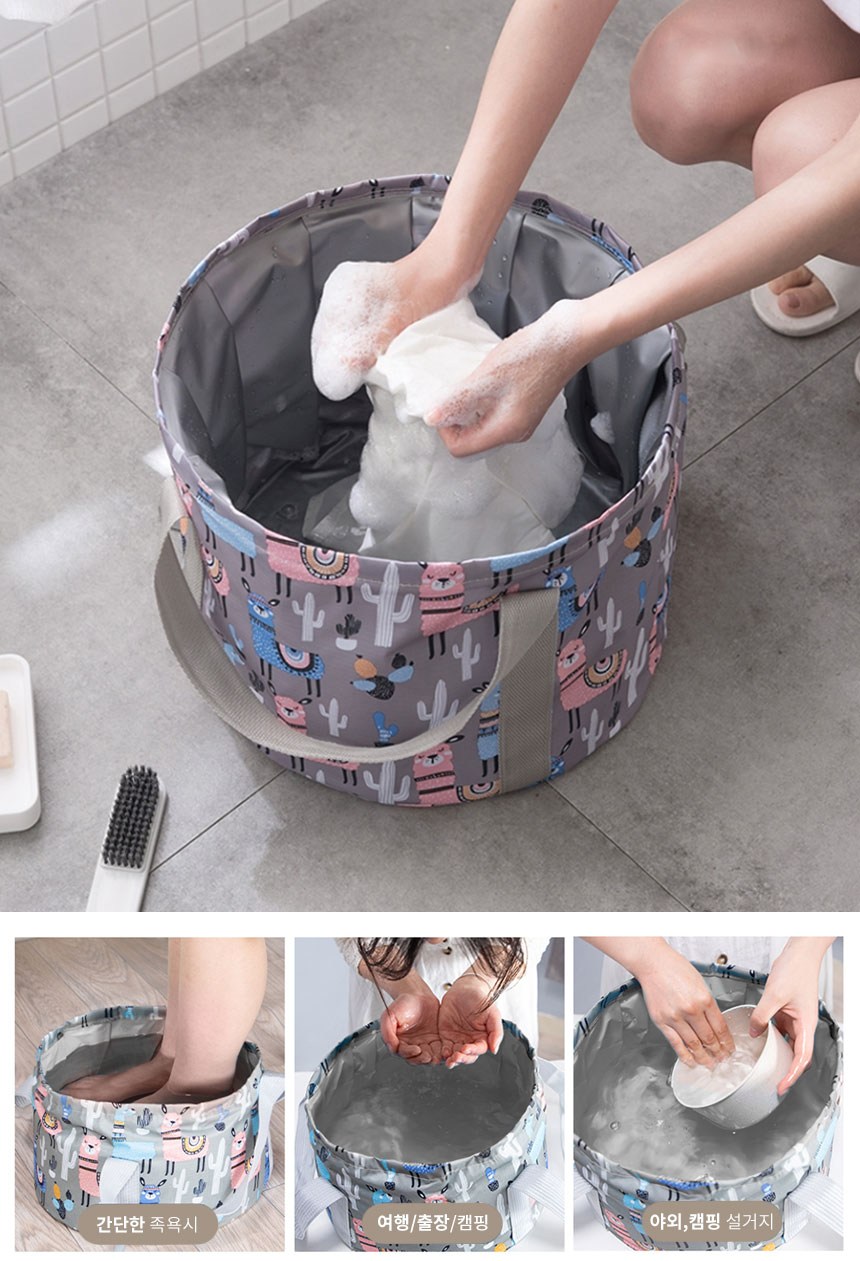 간단한 족욕시

여행/출장/캠핑

야외,캠핑 설거지