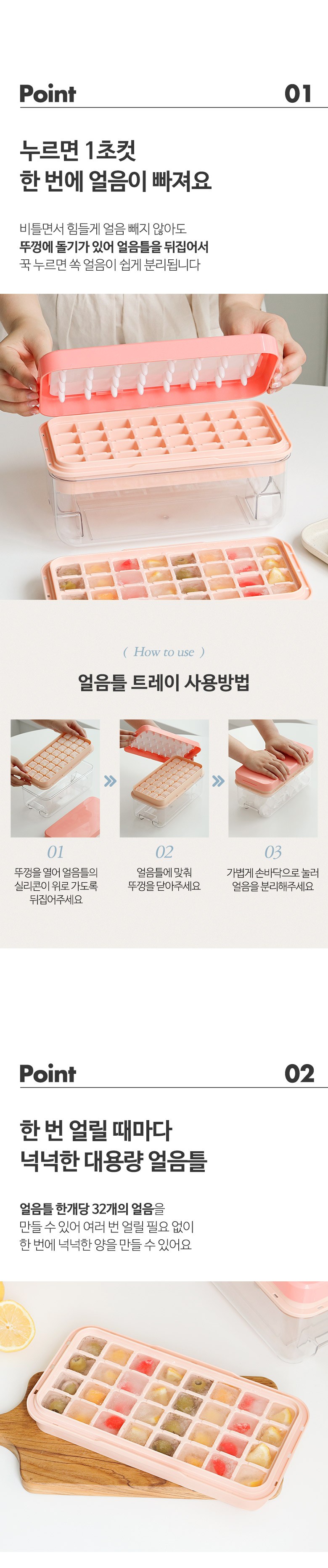 Point

01

누르면 1초컷
한 번에 얼음이 빠져요

비틀면서 힘들게 얼음 빼지 않아도
뚜껑에 돌기가 있어 얼음틀을 뒤집어서
꾹 누르면 쏙 얼음이 쉽게 분리됩니다

( How to use )

얼음틀 트레이 사용방법

01
뚜껑을 열어 얼음틀의 실리콘이 위로 가도록 뒤집어주세요

02
얼음틀에 맞춰 뚜껑을 닫아주세요

03
가볍게 손바닥으로 눌러 얼음을 분리해주세요

Point

02

한 번 얼릴 때마다
넉넉한 대용량 얼음틀

얼음틀 한개당 32개의 얼음을
만들 수 있어 여러 번 얼릴 필요 없이
한 번에 넉넉한 양을 만들 수 있어요