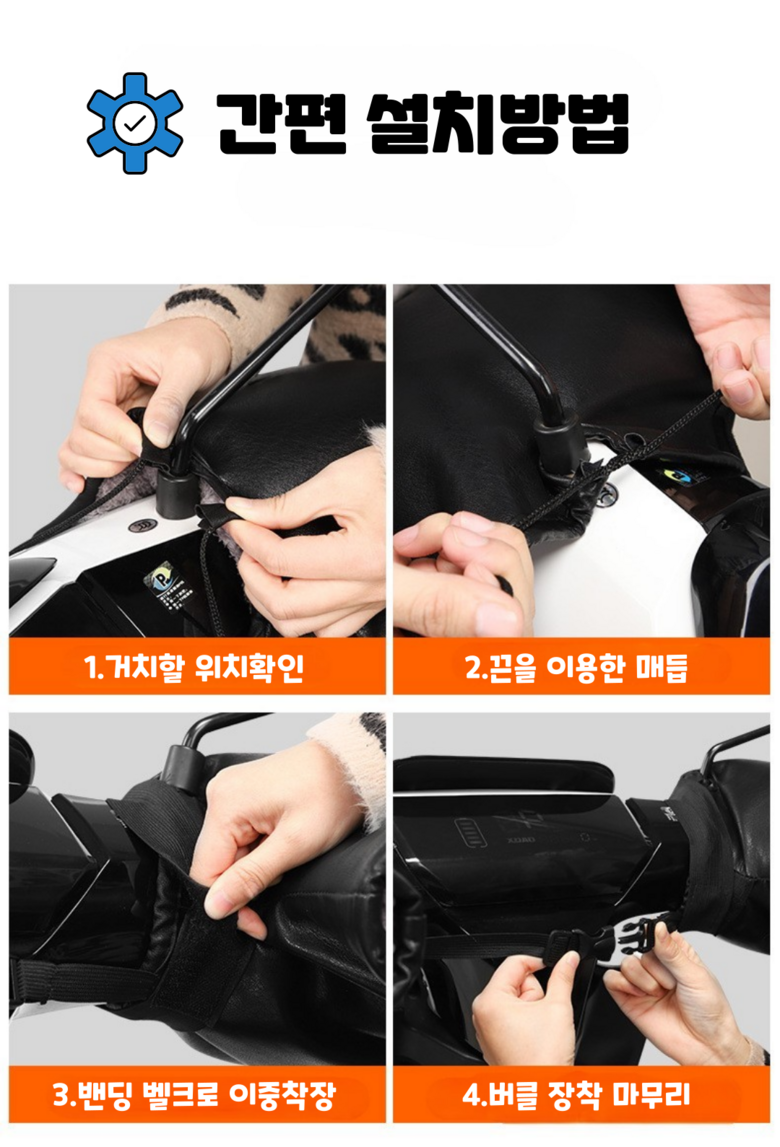 간편 설치방법

1.거치할 위치확인

2.끈을 이용한 매듭

3.밴딩 벨크로 이중착장

4.버클 장착 마무리