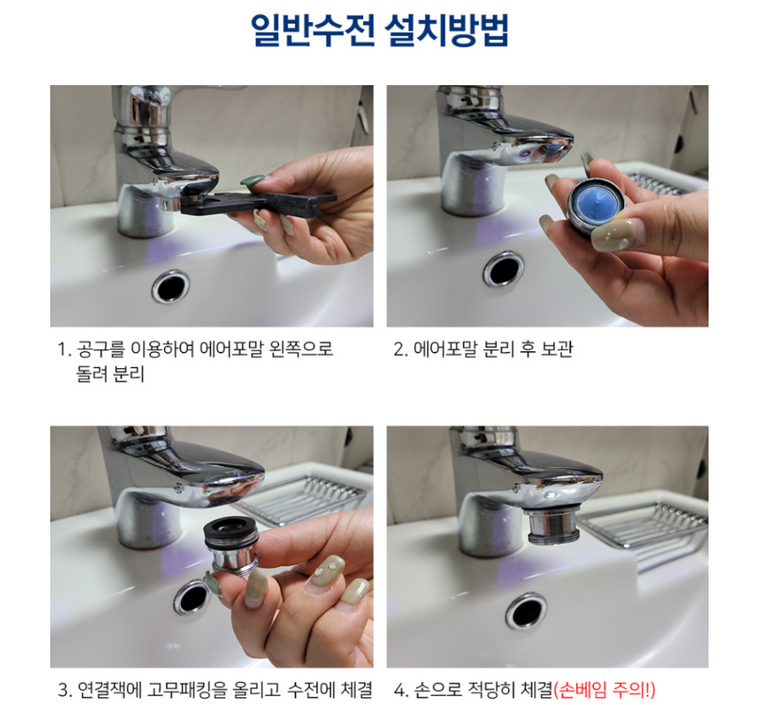 일반수전 설치방법

1. 공구를 이용하여 에어포말 왼쪽으로 돌려 분리

2. 에어포말 분리 후 보관

3. 연결잭에 고무패킹을 올리고 수전에 체결

4. 손으로 적당히 체결(손베임 주의!)