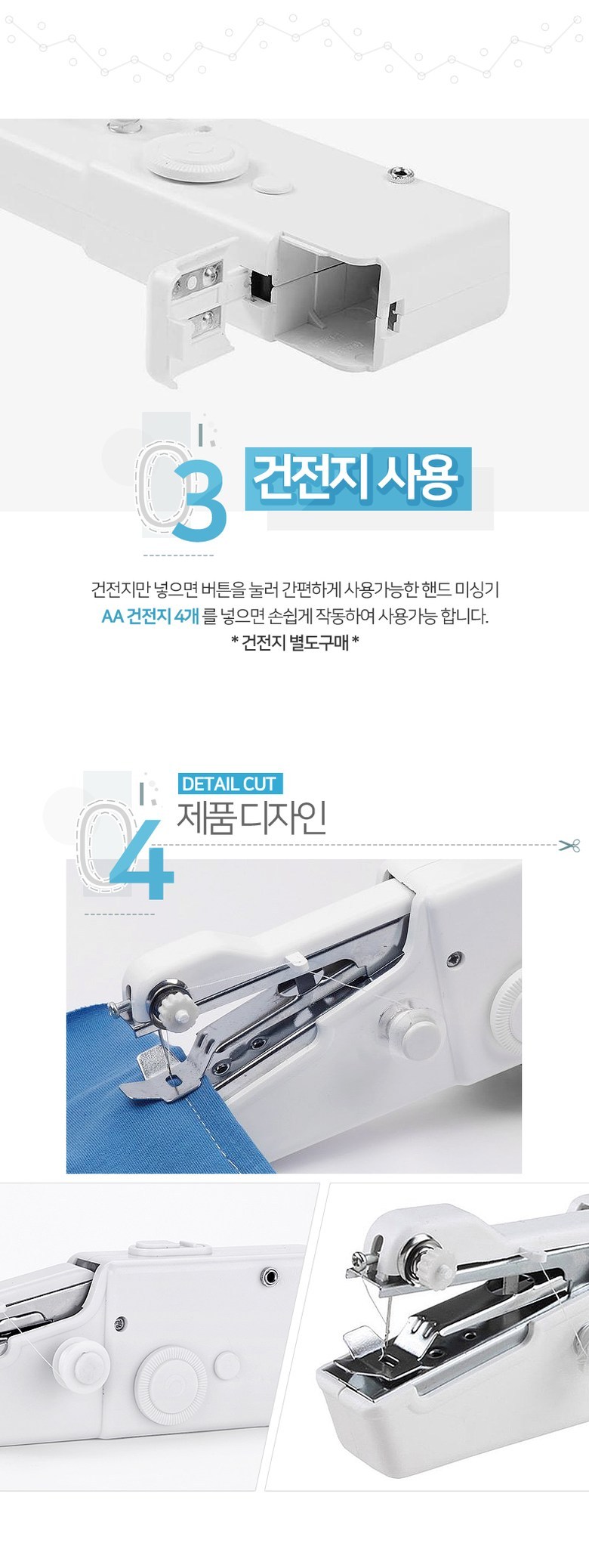 03 건전지 사용

건전지만 넣으면 버튼을 눌러 간편하게 사용가능한 핸드 미싱기
AA 건전지 4개 를 넣으면 손쉽게 작동하여 사용가능 합니다.
* 건전지 별도구매 *

04 DETAIL CUT
제품디자인