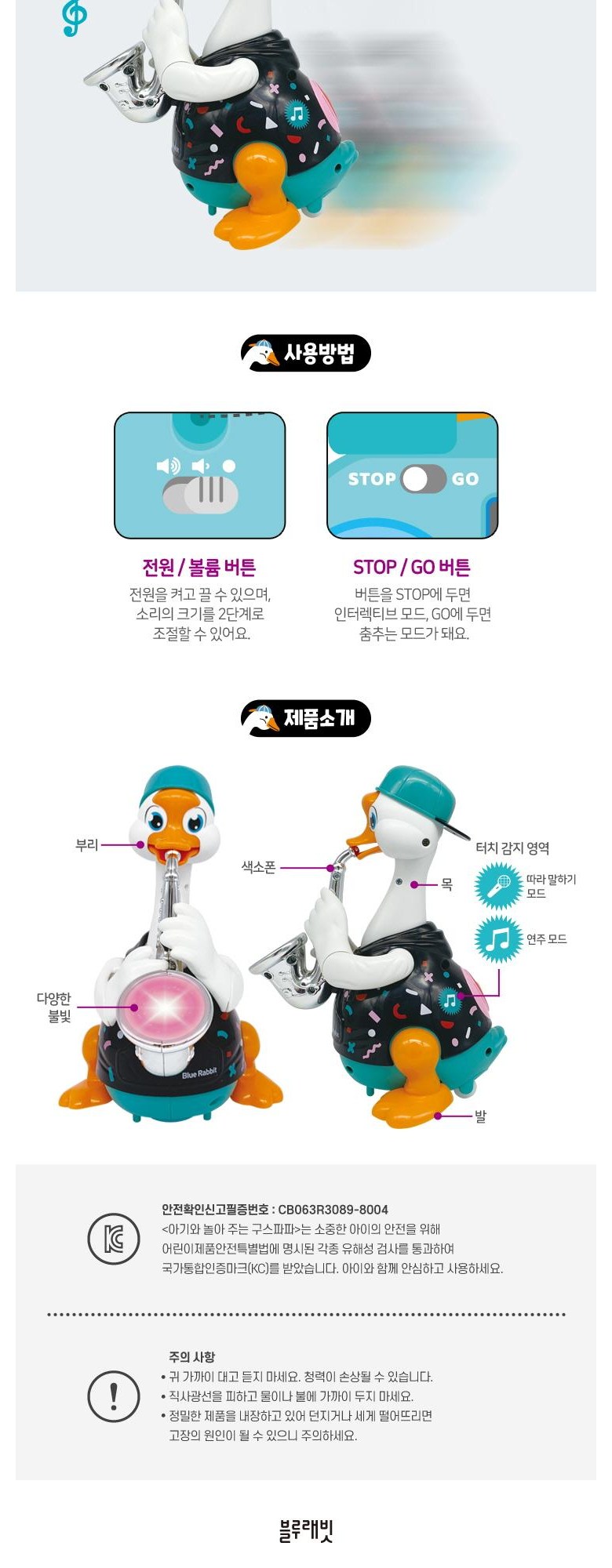 사용방법

STOP GO

전원 / 볼륨 버튼
전원을 켜고 끌 수 있으며, 소리의 크기를 2단계로 조절할 수 있어요.

STOP / GO 버튼
버튼을 STOP에 두면 인터렉티브 모드, GO에 두면 춤추는 모드가 돼요.

제품소개

부리
다양한 불빛
Blue Rabbit
색소폰
목
터치 감지 영역
따라 말하기 모드
연주 모드
발

안전확인신고필증번호 : CB063R3089-8004
<아기와 놀아 주는 구스파파>는 소중한 아이의 안전을 위해 어린이제품안전특별법에 명시된 각종 유해성 검사를 통과하여 국가통합인증마크(KC)를 받았습니다. 아이와 함께 안심하고 사용하세요.

주의 사항
• 귀 가까이 대고 듣지 마세요. 청력이 손상될 수 있습니다.
• 직사광선을 피하고 물이나 불에 가까이 두지 마세요.
• 정밀한 제품을 내장하고 있어 던지거나 세게 떨어뜨리면 고장의 원인이 될 수 있으니 주의하세요.

블루래빗