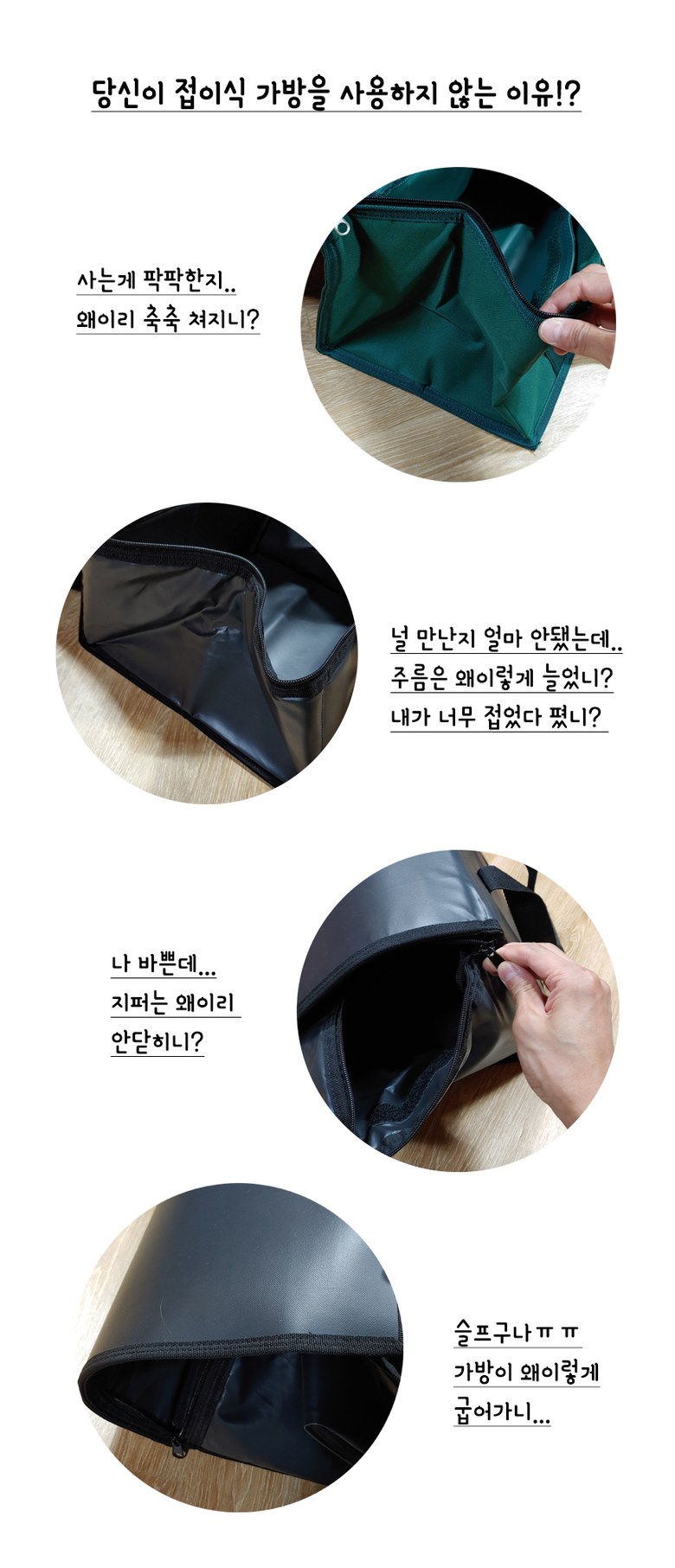 당신이 접이식 가방을 사용하지 않는 이유!?

사는게 팍팍한지..
왜이리 축축 쳐지니?

널 만난지 얼마 안됐는데..
주름은 왜이렇게 늘었니?
내가 너무 접었다 폈니?

나 바쁜데...
지퍼는 왜이리
안닫히니?

슬프구나ㅠㅠ
가방이 왜이렇게
굽어가니...