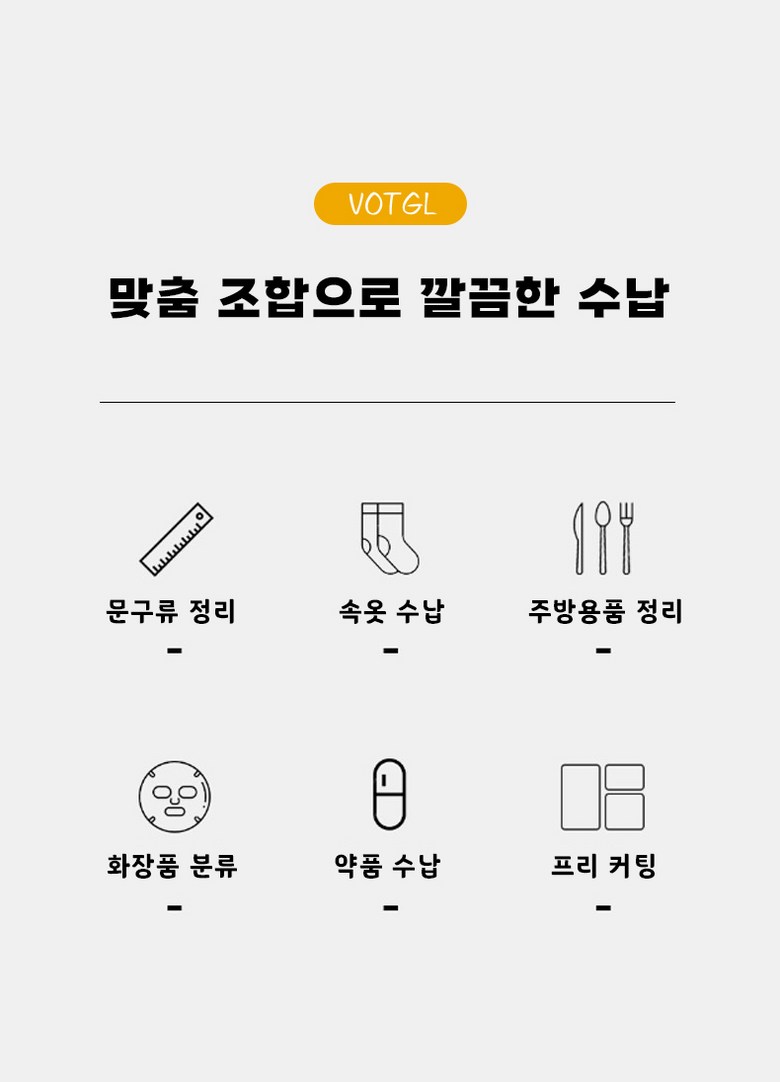 VOTGL

맞춤 조합으로 깔끔한 수납

문구류 정리
-

속옷 수납
-

주방용품 정리
-

화장품 분류
-

약품 수납
-

프리 커팅
-