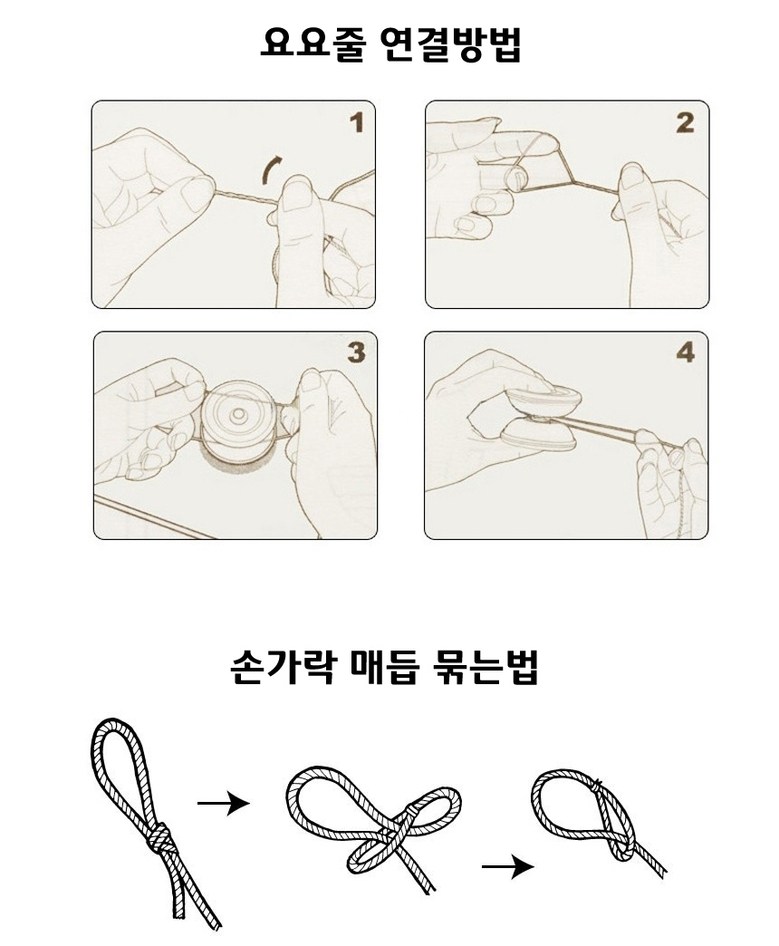 요요줄 연결방법

1

2

3

4

손가락 매듭 묶는법